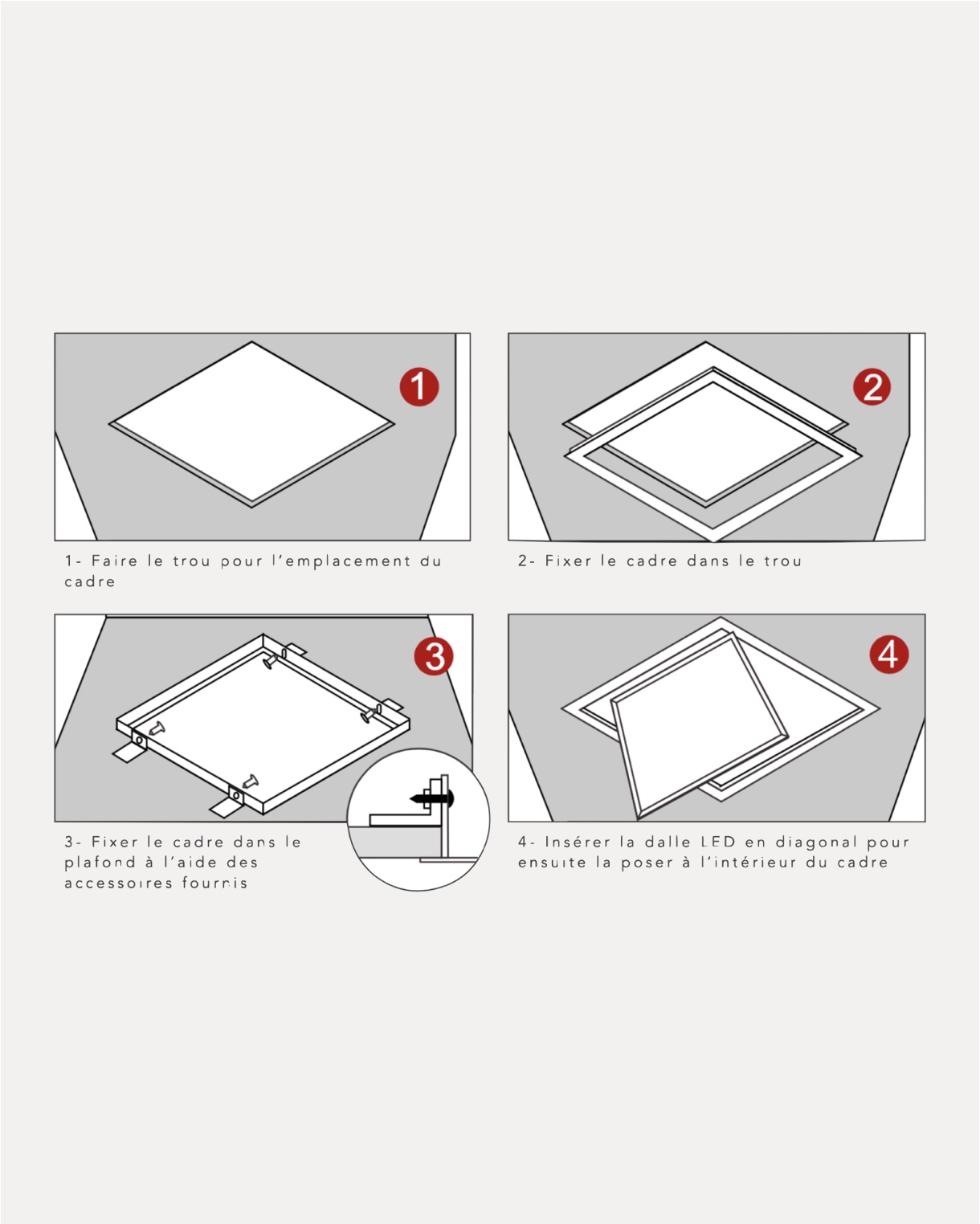 1

1- Faire le trou pour l'emplacement du cadre

2

2- Fixer le cadre dans le trou

3

3- Fixer le cadre dans le plafond à l'aide des accessoires fournis

4

4- Insérer la dalle LED en diagonal pour ensuite la poser à l'intérieur du cadre